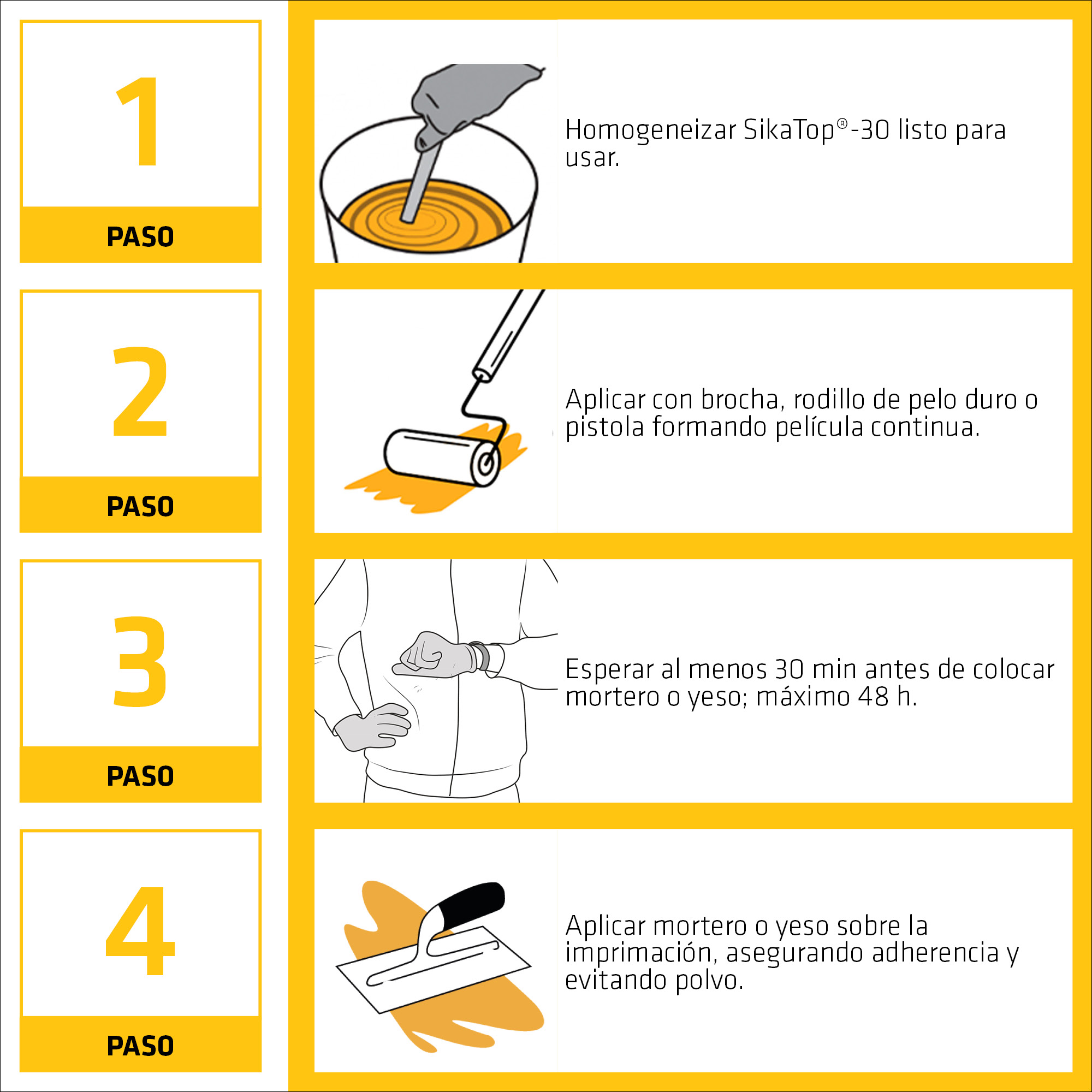 1
PASO

Homogeneizar SikaTop®-30 listo para usar.

2
PASO

Aplicar con brocha, rodillo de pelo duro o pistola formando película continua.

3
PASO

Esperar al menos 30 min antes de colocar mortero o yeso; máximo 48 h.

4
PASO

Aplicar mortero o yeso sobre la imprimación, asegurando adherencia y evitando polvo.